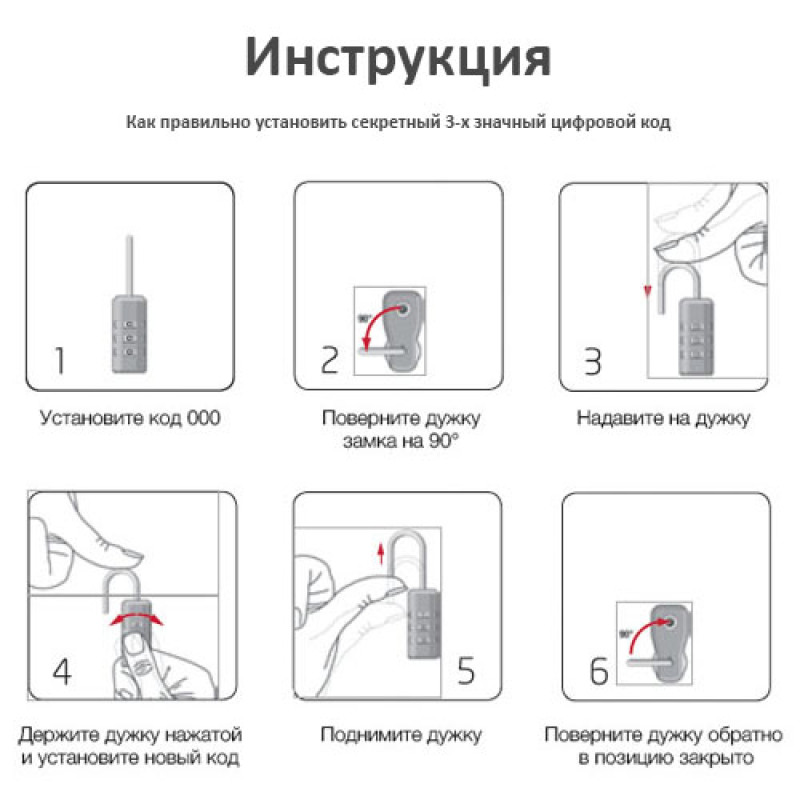 Инструкция

Как правильно установить секретный 3-х значный цифровой код

1

Установите код 000

90°

2

Поверните дужку замка на 90°

3

Надавите на дужку

4

Держите дужку нажатой и установите новый код

5

Поднимите дужку

90°

6

Поверните дужку обратно в позицию закрыто