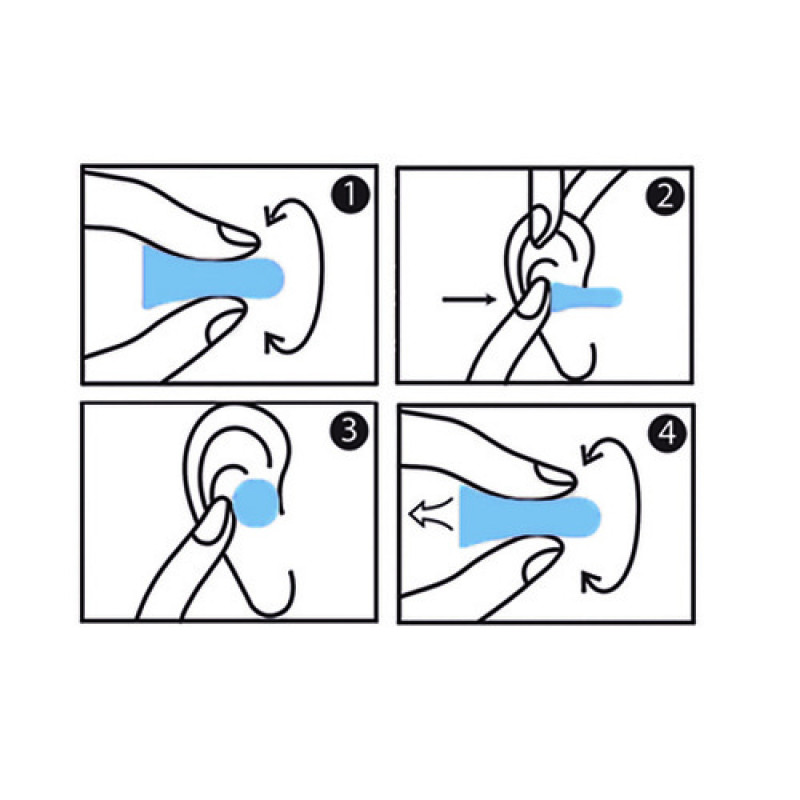 1

2

3

4