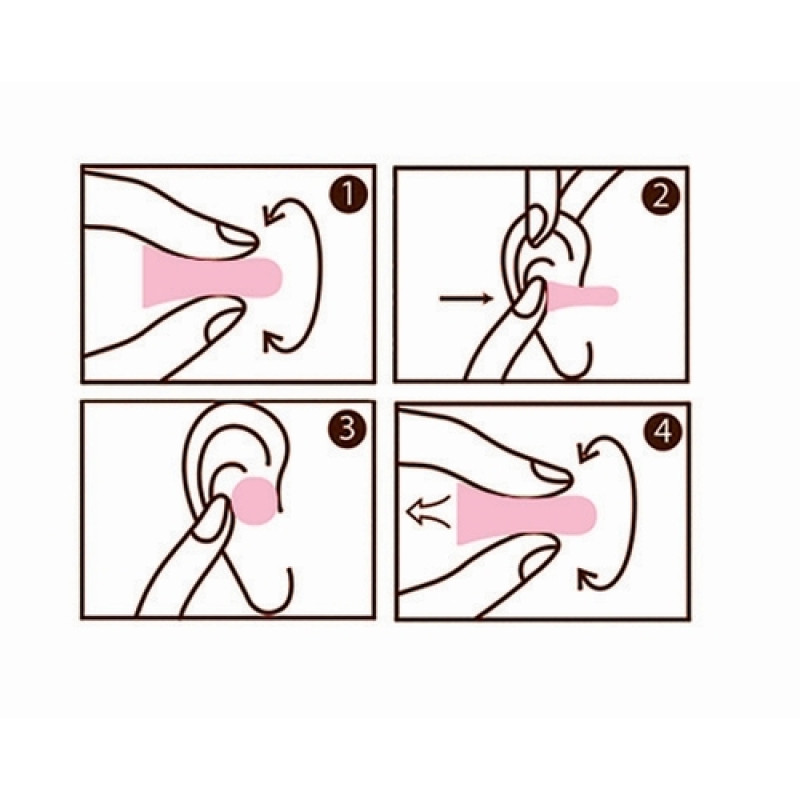 1
2
3
4